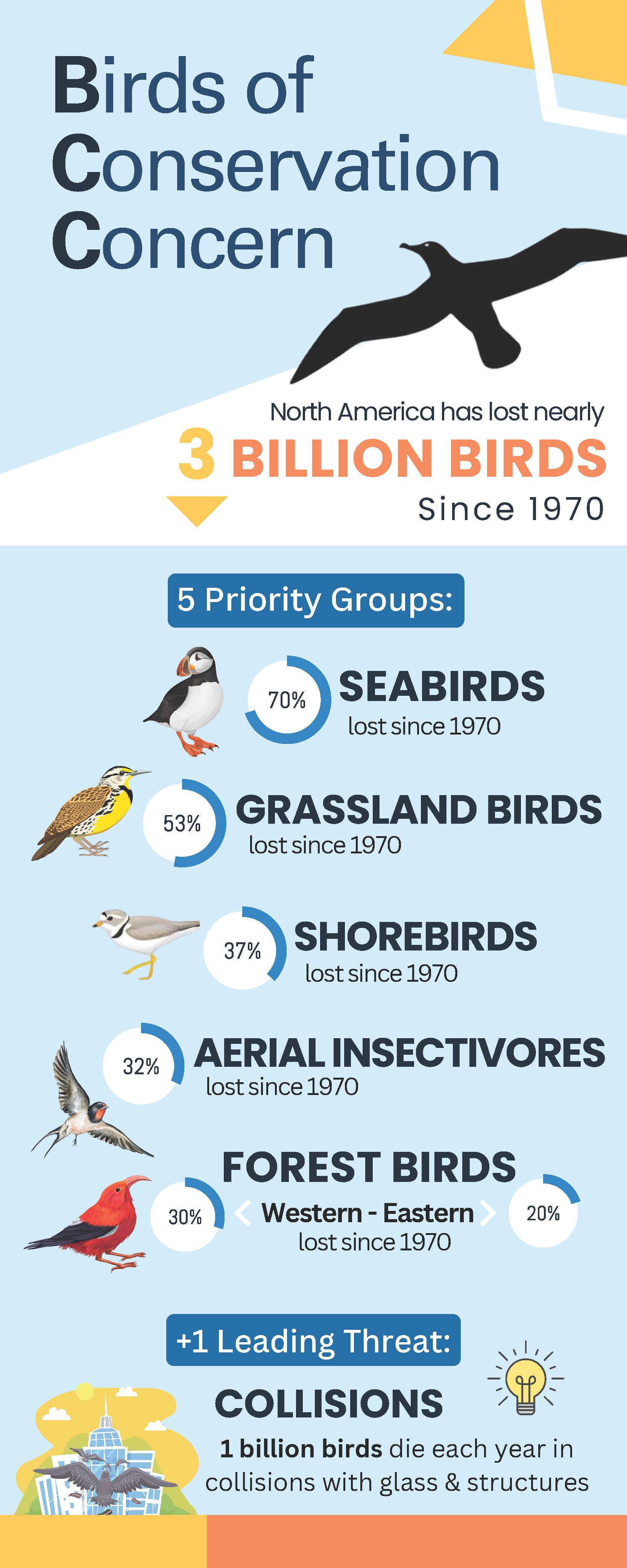 Birds of Conservation Concern

North America has lost nearly
3 BILLION BIRDS
Since 1970

5 Priority Groups:

70% SEABIRDS
lost since 1970

53% GRASSLAND BIRDS
lost since 1970

37% SHOREBIRDS
lost since 1970

32% AERIAL INSECTIVORES
lost since 1970

FOREST BIRDS
30% Western - Eastern 20%
lost since 1970

+1 Leading Threat:

COLLISIONS
1 billion birds die each year in collisions with glass & structures